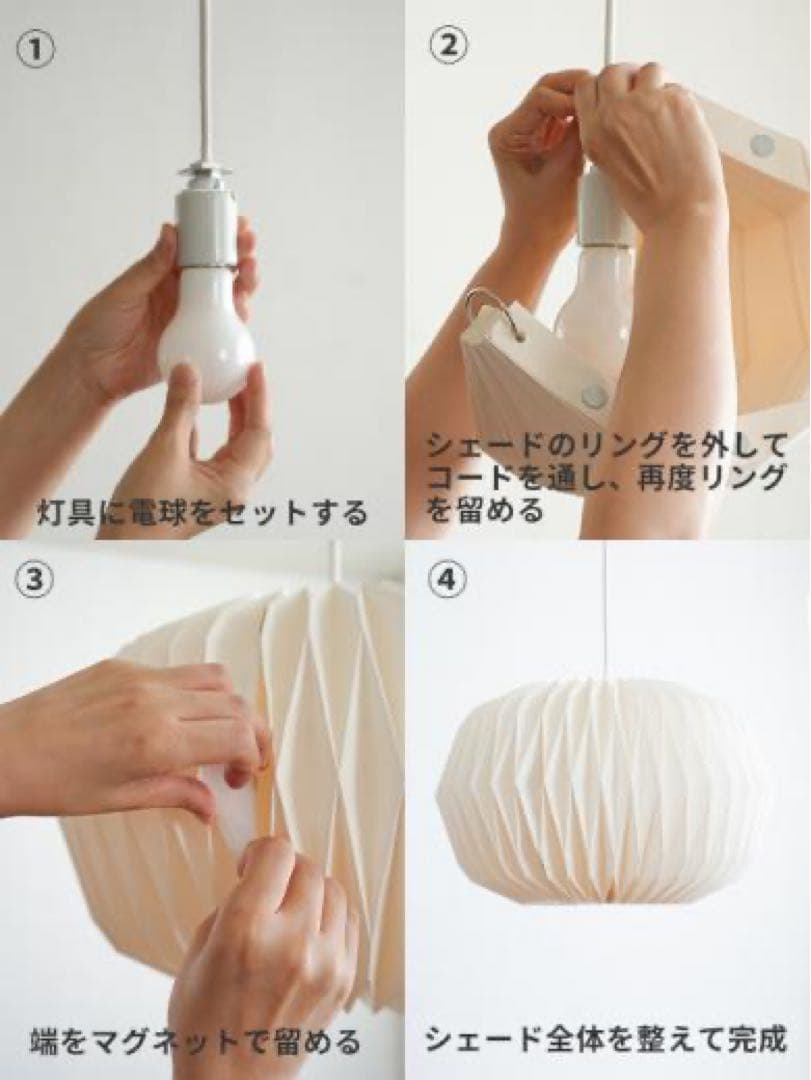 ①

灯具に電球をセットする

②

シェードのリングを外してコードを通し、再度リングを留める

③

端をマグネットで留める

④

シェード全体を整えて完成